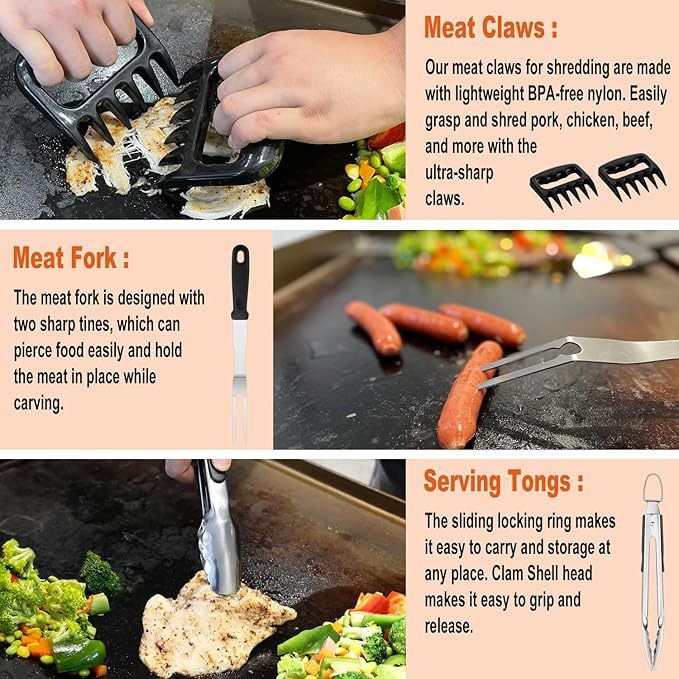 Meat Claws :

Our meat claws for shredding are made with lightweight BPA-free nylon. Easily grasp and shred pork, chicken, beef, and more with the ultra-sharp claws.

Meat Fork :

The meat fork is designed with two sharp tines, which can pierce food easily and hold the meat in place while carving.

Serving Tongs :

The sliding locking ring makes it easy to carry and storage at any place. Clam Shell head makes it easy to grip and release.