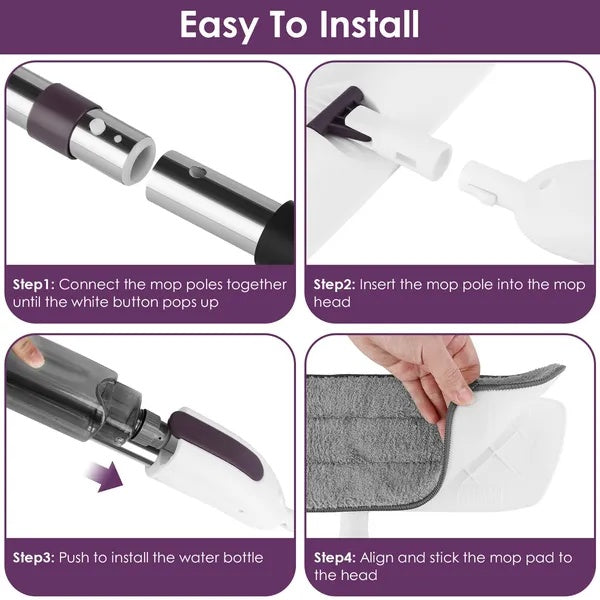 Easy To Install

Step1: Connect the mop poles together until the white button pops up

Step2: Insert the mop pole into the mop head

Step3: Push to install the water bottle

Step4: Align and stick the mop pad to the head