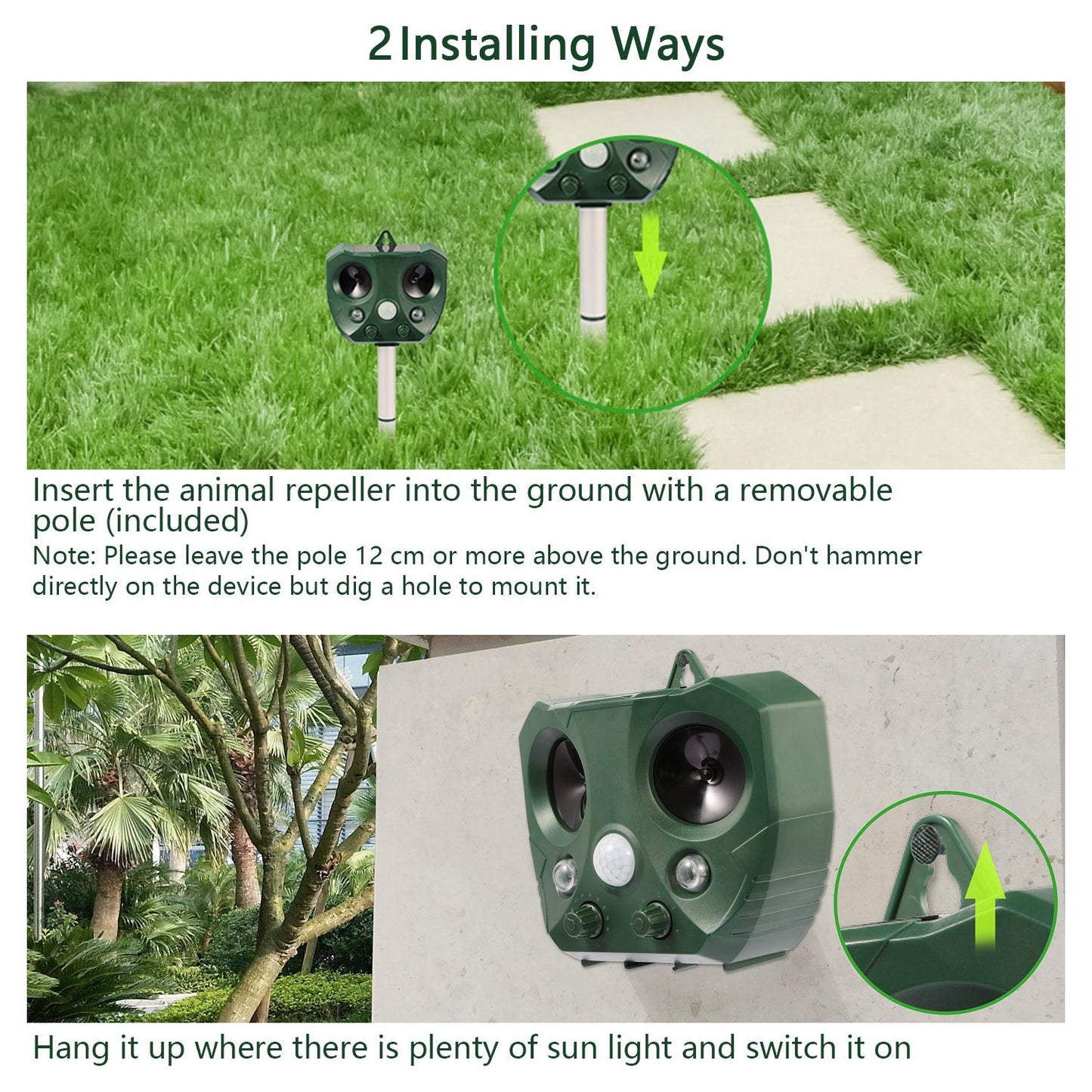 2 Installing Ways

Insert the animal repeller into the ground with a removable pole (included)

Note: Please leave the pole 12 cm or more above the ground. Don't hammer directly on the device but dig a hole to mount it.

Hang it up where there is plenty of sun light and switch it on