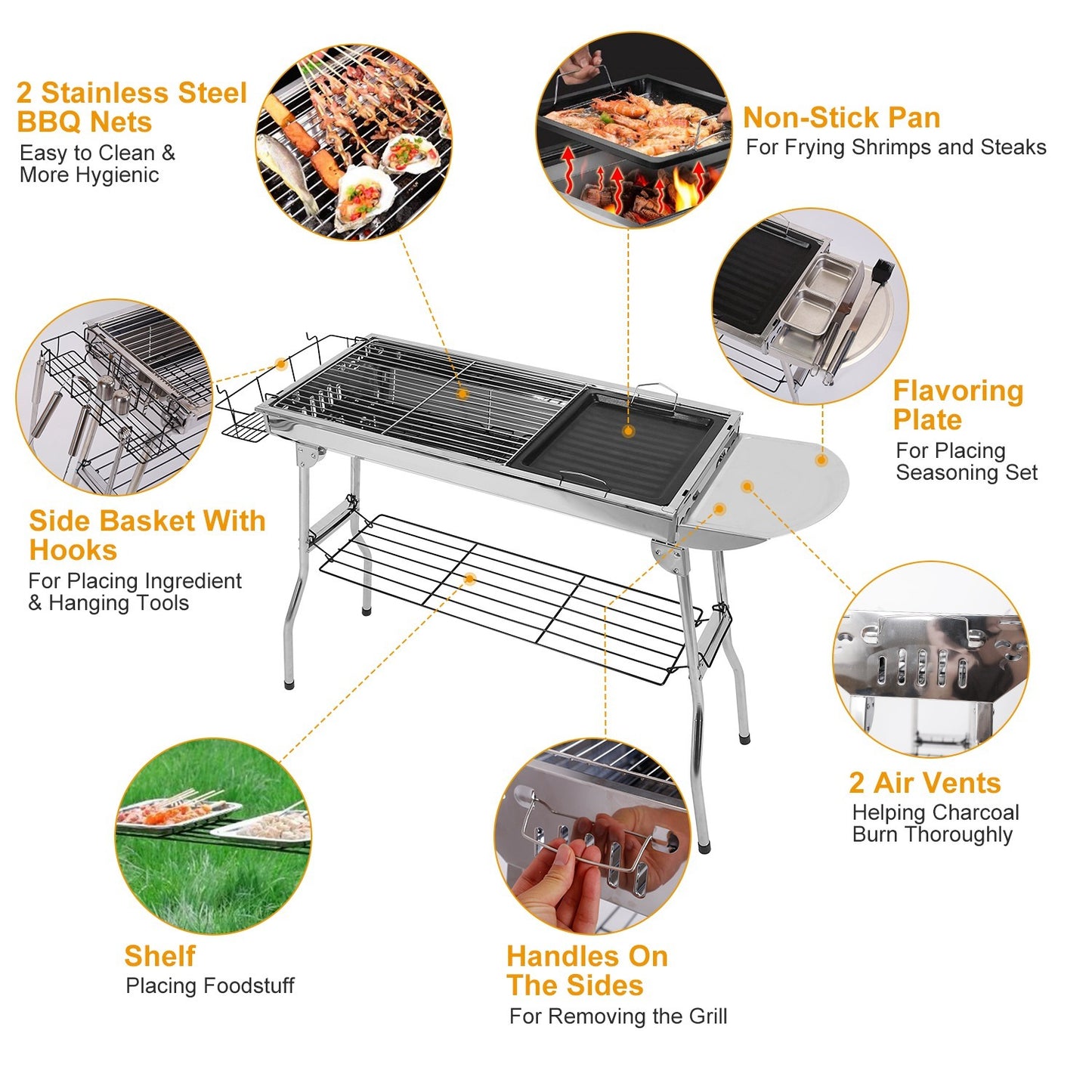 2 Stainless Steel BBQ Nets
Easy to Clean & More Hygienic

Non-Stick Pan
For Frying Shrimps and Steaks

Flavoring Plate
For Placing Seasoning Set

Side Basket With Hooks
For Placing Ingredient & Hanging Tools

2 Air Vents
Helping Charcoal Burn Thoroughly

Shelf
Placing Foodstuff

Handles On The Sides
For Removing the Grill